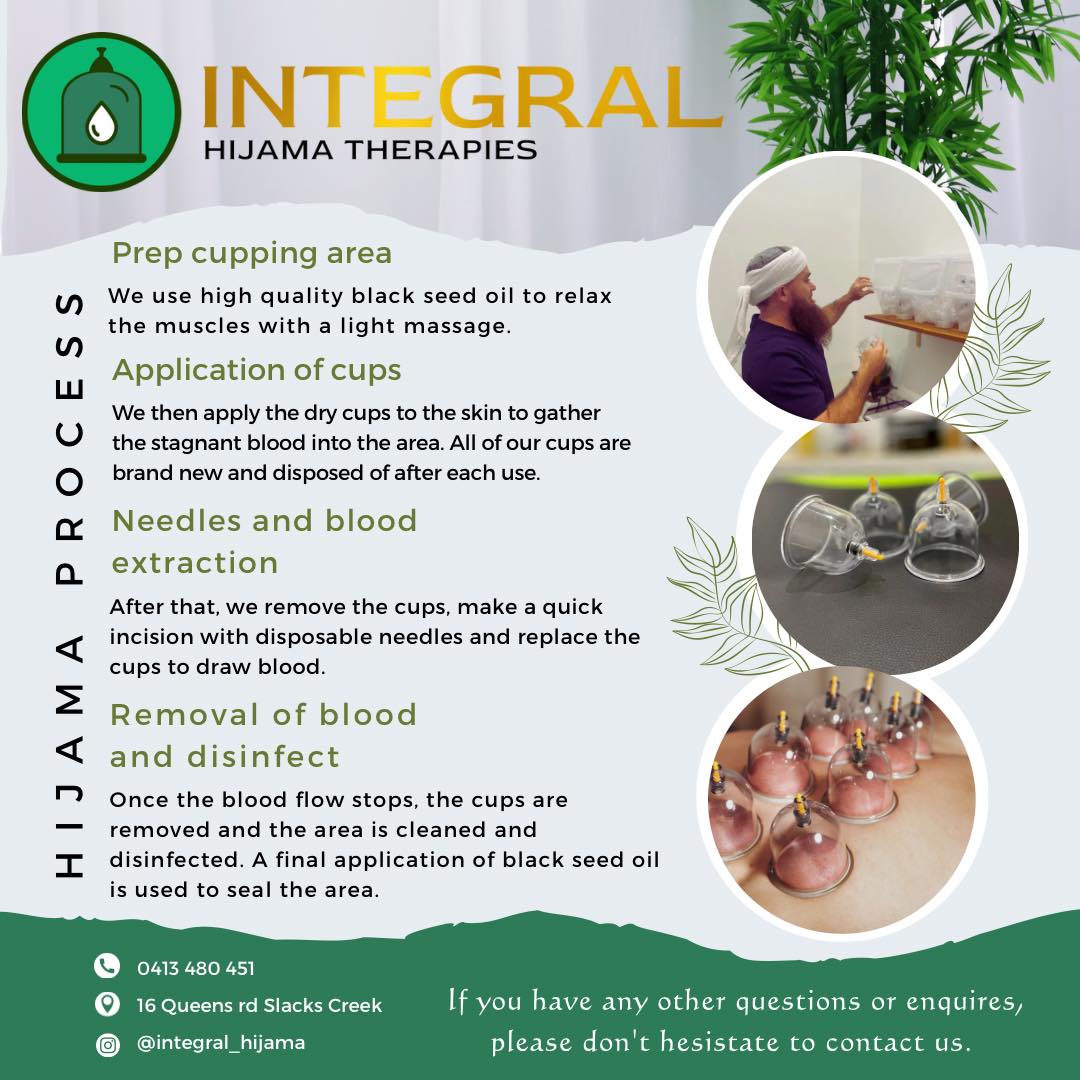 INTEGRAL
HIJAMA THERAPIES

HIJAMA PROCESS

Prep cupping area
We use high quality black seed oil to relax the muscles with a light massage.

Application of cups
We then apply the dry cups to the skin to gather the stagnant blood into the area. All of our cups are brand new and disposed of after each use.

Needles and blood extraction
After that, we remove the cups, make a quick incision with disposable needles and replace the cups to draw blood.

Removal of blood and disinfect
Once the blood flow stops, the cups are removed and the area is cleaned and disinfected. A final application of black seed oil is used to seal the area.

0413 480 451
16 Queens rd Slacks Creek
@integral_hijama

If you have any other questions or enquires, please don't hesistate to contact us.